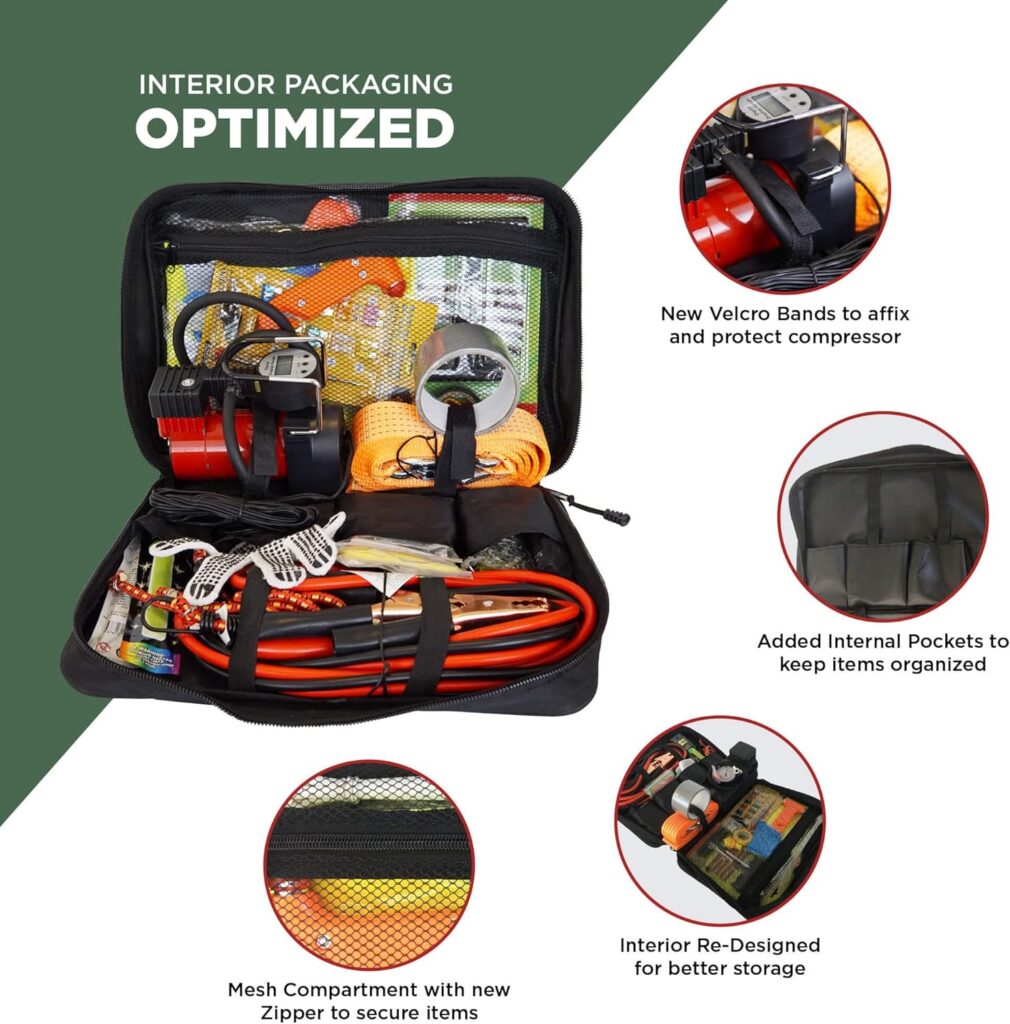 INTERIOR PACKAGING
OPTIMIZED

New Velcro Bands to affix and protect compressor

Added Internal Pockets to keep items organized

Interior Re-Designed for better storage

Mesh Compartment with new Zipper to secure items