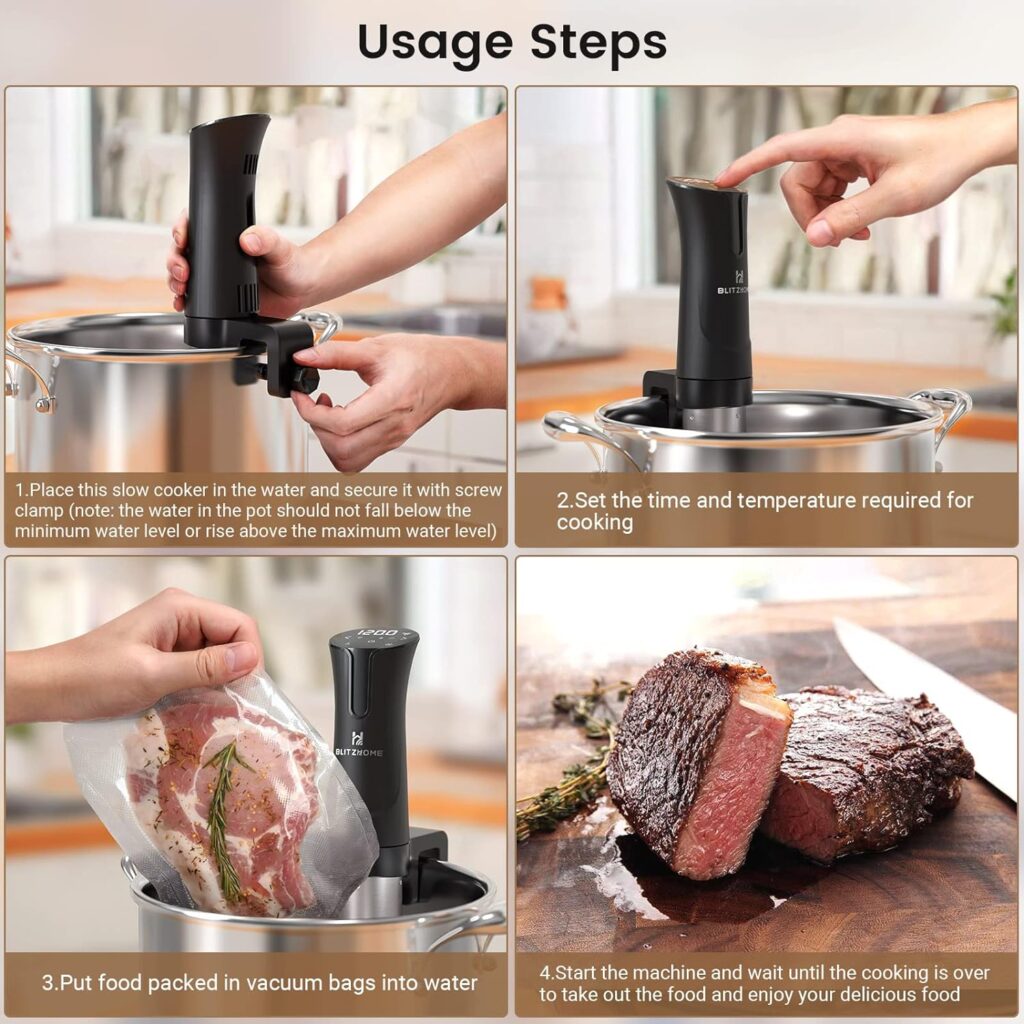 Usage Steps

BLITZHOME

1.Place this slow cooker in the water and secure it with screw clamp (note: the water in the pot should not fall below the minimum water level or rise above the maximum water level)

2.Set the time and temperature required for cooking

1200

BLITZHOME

3.Put food packed in vacuum bags into water

4.Start the machine and wait until the cooking is over to take out the food and enjoy your delicious food